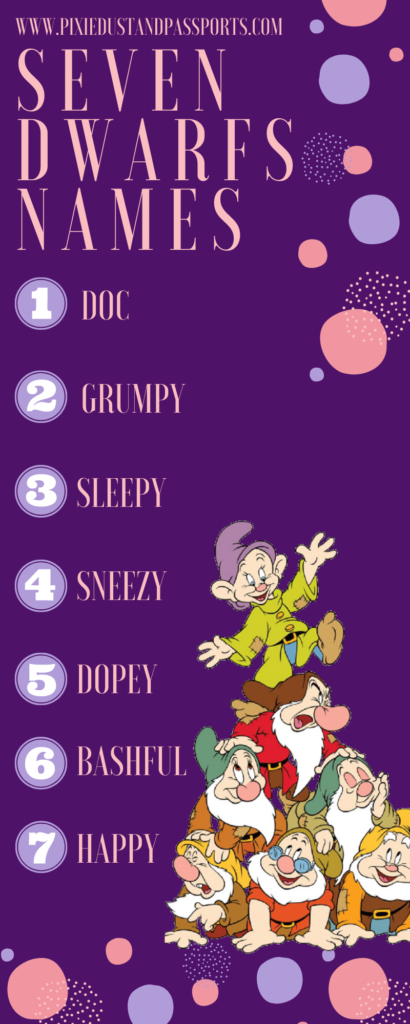 WWW.PIXIEDUSTANDPASSPORTS.COM

SEVEN DWARFS NAMES

1 DOC

2 GRUMPY

3 SLEEPY

4 SNEEZY

5 DOPEY

6 BASHFUL

7 HAPPY